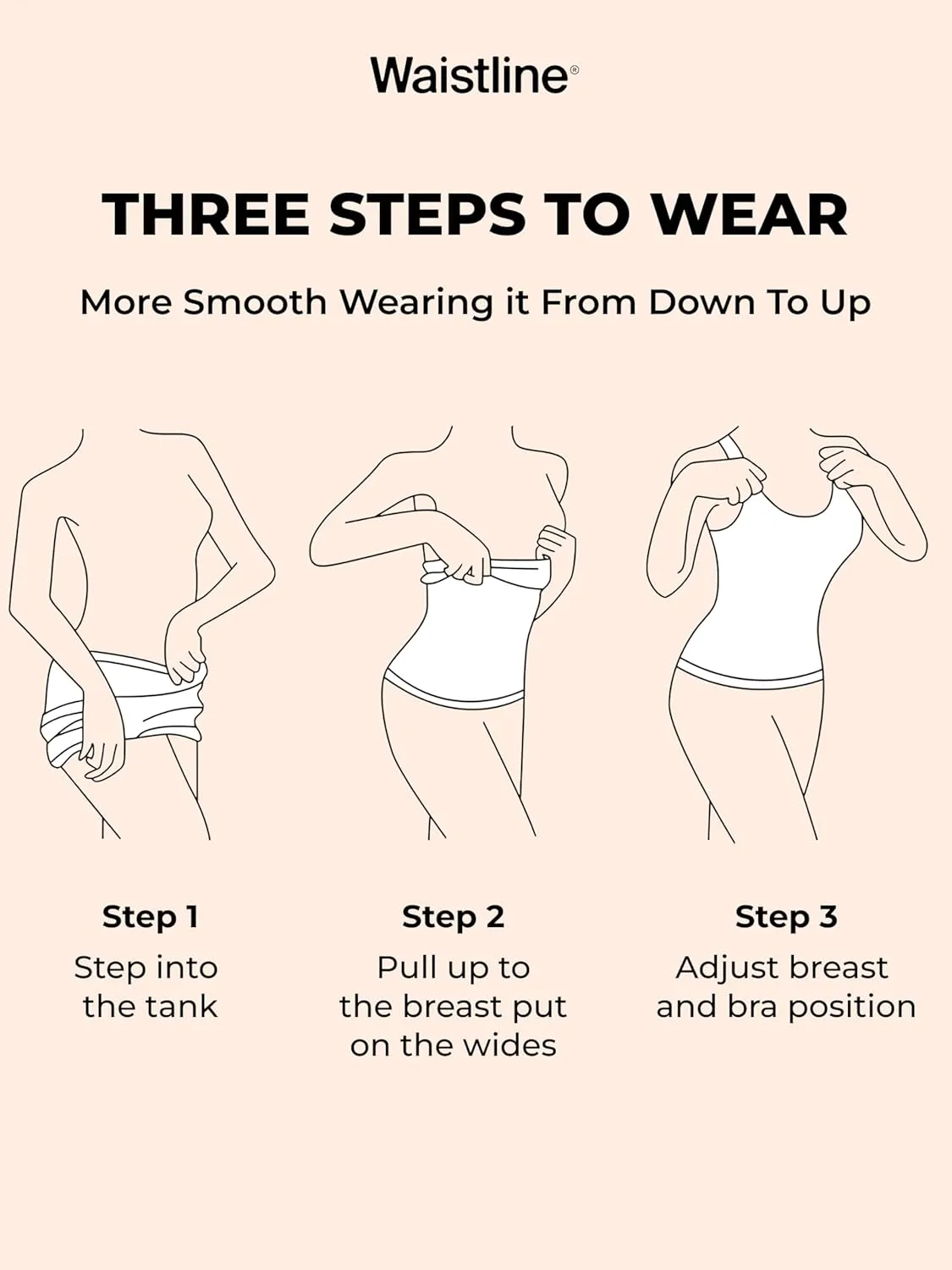 Waistline®

THREE STEPS TO WEAR

More Smooth Wearing it From Down To Up

Step 1
Step into the tank

Step 2
Pull up to the breast put on the wides

Step 3
Adjust breast and bra position